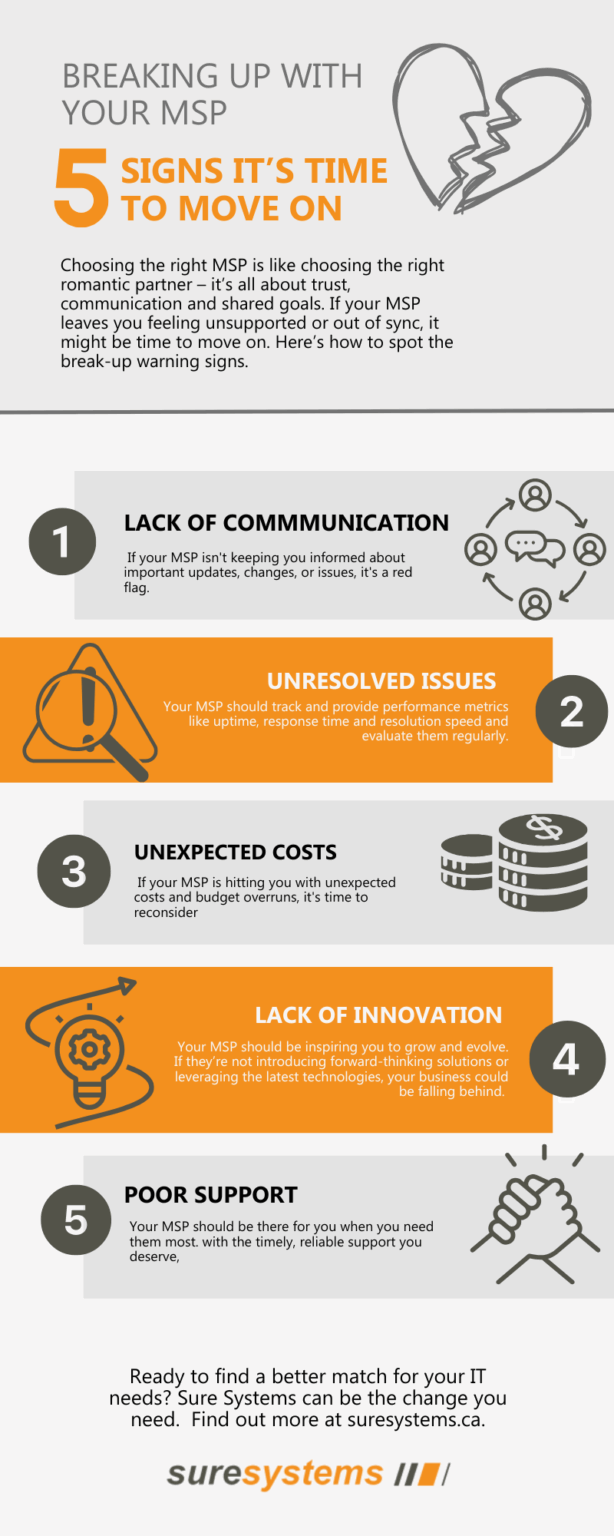 BREAKING UP WITH YOUR MSP

5 SIGNS IT'S TIME TO MOVE ON

Choosing the right MSP is like choosing the right romantic partner – it's all about trust, communication and shared goals. If your MSP leaves you feeling unsupported or out of sync, it might be time to move on. Here's how to spot the break-up warning signs.

1

LACK OF COMMMUNICATION

If your MSP isn't keeping you informed about important updates, changes, or issues, it's a red flag.

UNRESOLVED ISSUES

Your MSP should track and provide performance metrics like uptime, response time and resolution speed and evaluate them regularly.

2

3

UNEXPECTED COSTS

If your MSP is hitting you with unexpected costs and budget overruns, it's time to reconsider

LACK OF INNOVATION

Your MSP should be inspiring you to grow and evolve. If they're not introducing forward-thinking solutions or leveraging the latest technologies, your business could be falling behind.

4

5

POOR SUPPORT

Your MSP should be there for you when you need them most. with the timely, reliable support you deserve,

Ready to find a better match for your IT needs? Sure Systems can be the change you need. Find out more at suresystems.ca.

suresystems